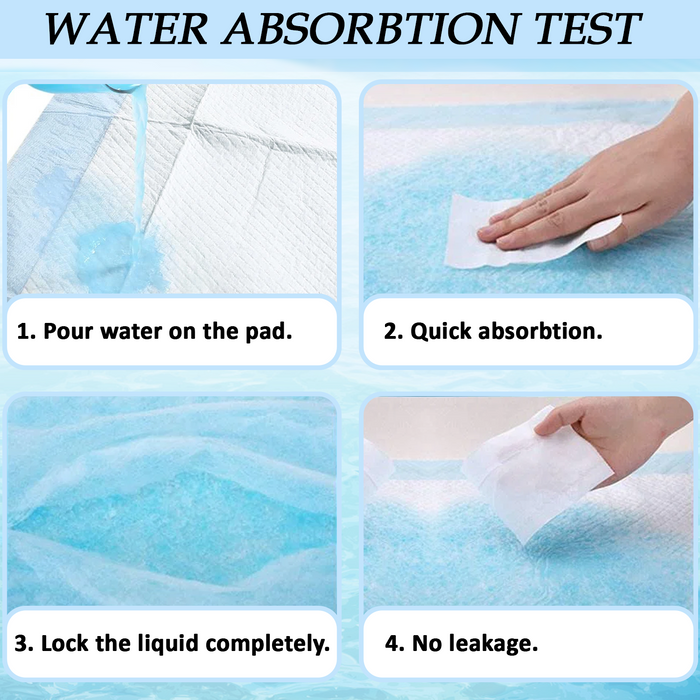 WATER ABSORBTION TEST

1. Pour water on the pad.

2. Quick absorbtion.

3. Lock the liquid completely.

4. No leakage.